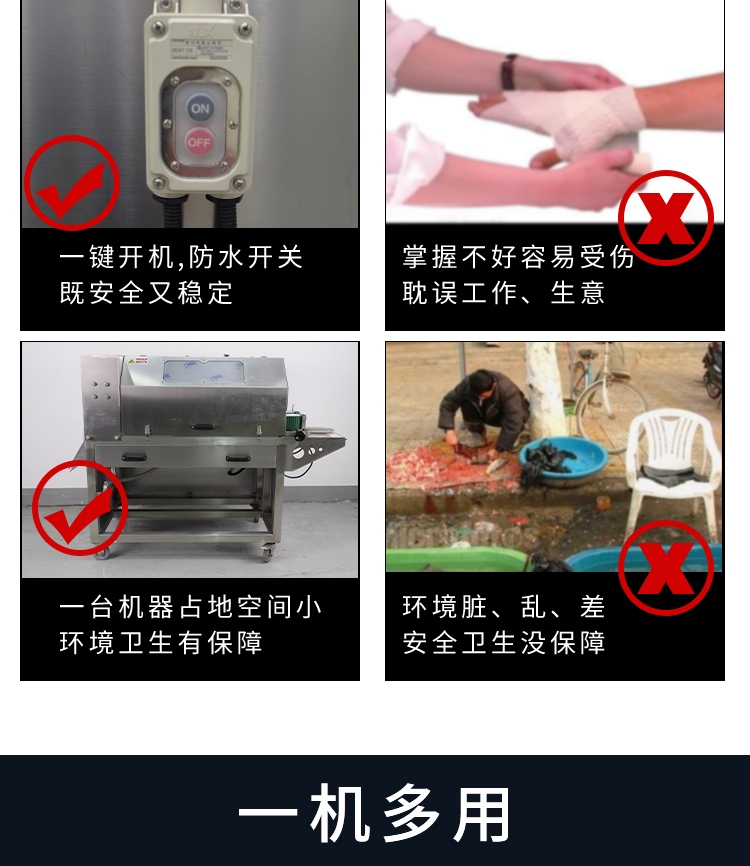 ON
OFF

一键开机,防水开关
既安全又稳定

掌握不好容易受伤
耽误工作、生意

一台机器占地空间小
环境卫生有保障

环境脏、乱、差
安全卫生没保障

一机多用