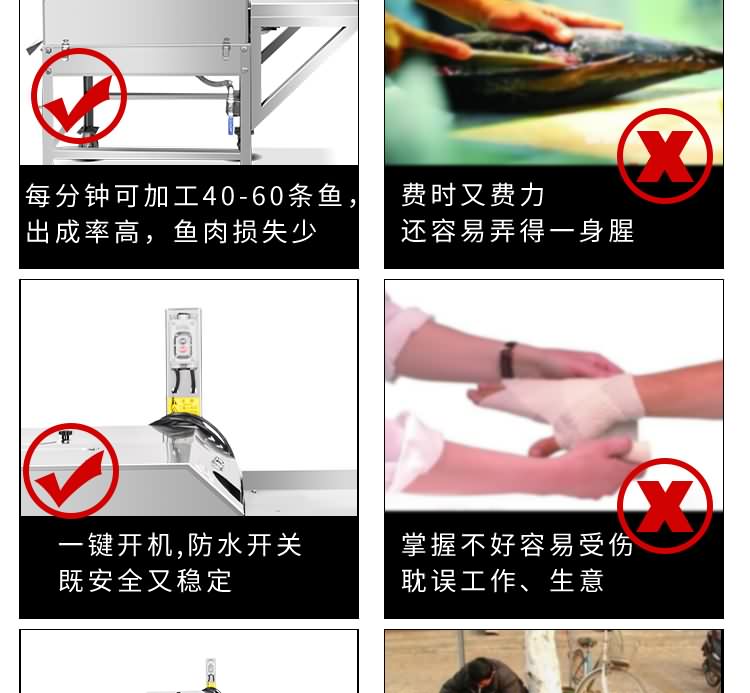 每分钟可加工40-60条鱼，出成率高，鱼肉损失少

费时又费力
还容易弄得一身腥

一键开机,防水开关
既安全又稳定

掌握不好容易受伤
耽误工作、生意